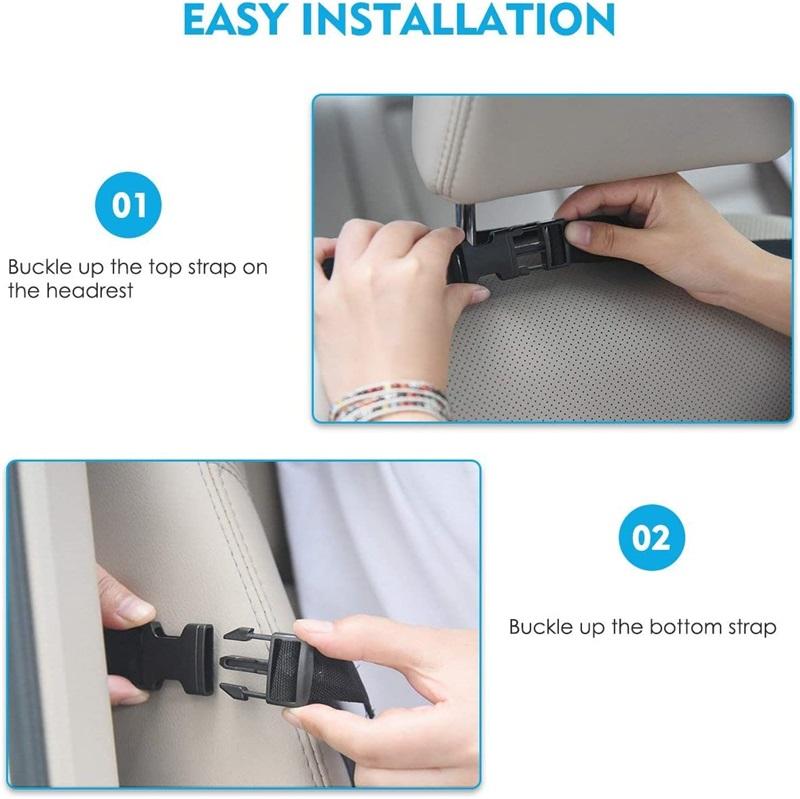 EASY INSTALLATION

01

Buckle up the top strap on the headrest

02

Buckle up the bottom strap